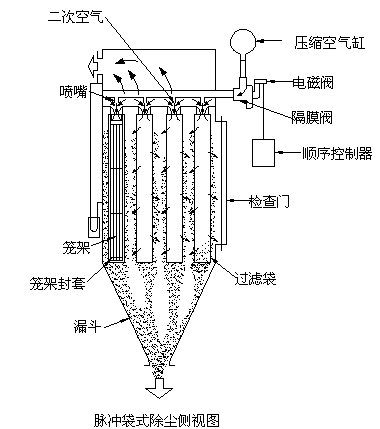 二次空气
压缩空气缸
喷嘴
电磁阀
隔膜阀
顺序控制器
检查门
笼架
笼架封套
过滤袋
漏斗
脉冲袋式除尘侧视图